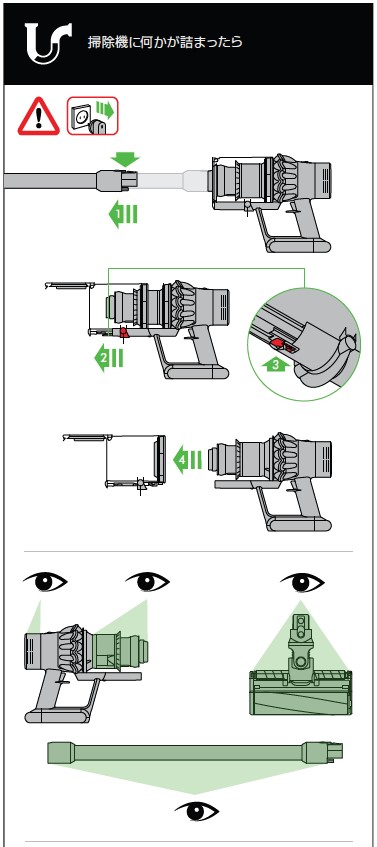 掃除機に何かが詰まったら

1

2

3

4